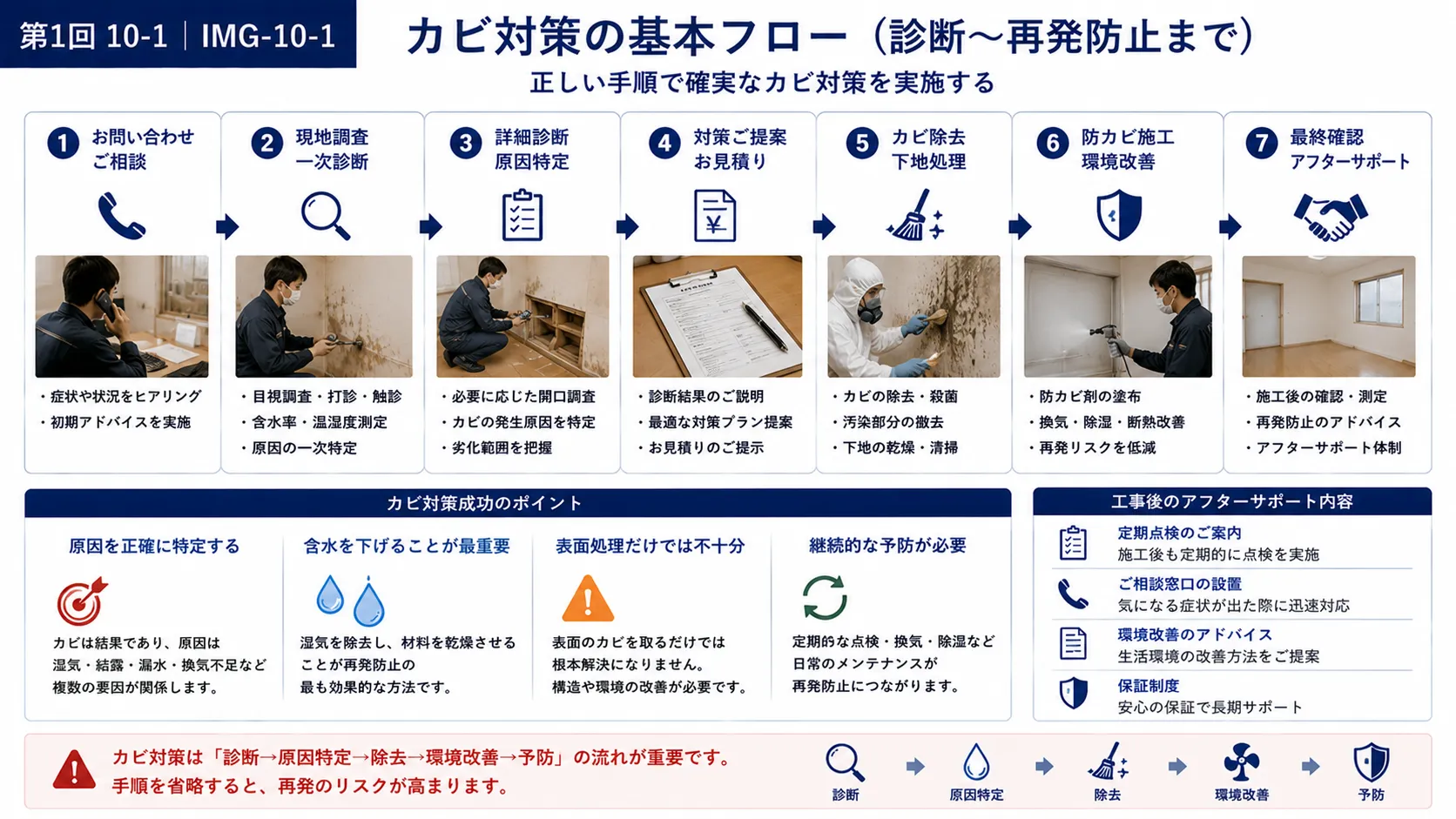 第1回 10-1 | IMG-10-1

カビ対策の基本フロー（診断〜再発防止まで）

正しい手順で確実なカビ対策を実施する

1 お問い合わせ ご相談
・症状や状況をヒアリング
・初期アドバイスを実施

2 現地調査 一次診断
・目視調査・打診・触診
・含水率・温湿度測定
・原因の一次特定

3 詳細診断 原因特定
・必要に応じた開口調査
・カビの発生原因を特定
・劣化範囲を把握

4 対策ご提案 お見積り
・診断結果のご説明
・最適な対策プラン提案
・お見積りのご提示

5 カビ除去 下地処理
・カビの除去・殺菌
・汚染部分の撤去
・下地の乾燥・清掃

6 防カビ施工 環境改善
・防カビ剤の塗布
・換気・除湿・断熱改善
・再発リスクを低減

7 最終確認 アフターサポート
・施工後の確認・測定
・再発防止のアドバイス
・アフターサポート体制

カビ対策成功のポイント

原因を正確に特定する
カビは結果であり、原因は湿気・結露・漏水・換気不足など複数の要因が関係します。

含水を下げることが最重要
湿気を除去し、材料を乾燥させることが再発防止の最も効果的な方法です。

表面処理だけでは不十分
表面のカビを取るだけでは根本解決になりません。構造や環境の改善が必要です。

継続的な予防が必要
定期的な点検・換気・除湿など日常のメンテナンスが再発防止につながります。

工事後のアフターサポート内容

定期点検のご案内
施工後も定期的に点検を実施

ご相談窓口の設置
気になる症状が出た際に迅速対応

環境改善のアドバイス
生活環境の改善方法をご提案

保証制度
安心の保証で長期サポート

カビ対策は「診断→原因特定→除去→環境改善→予防」の流れが重要です。
手順を省略すると、再発のリスクが高まります。

診断　原因特定　除去　環境改善　予防